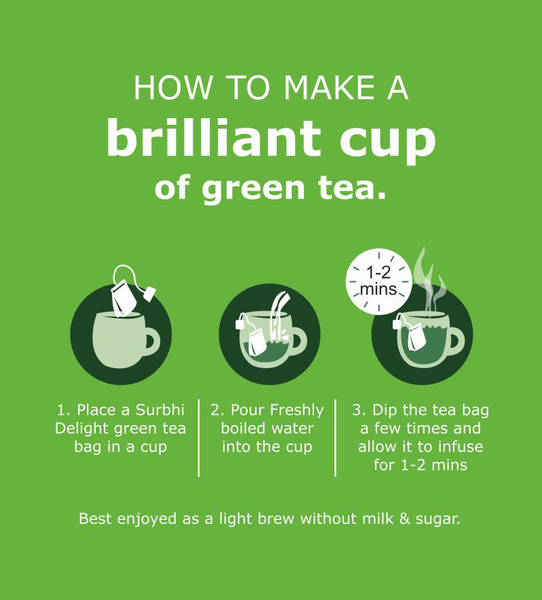 HOW TO MAKE A
brilliant cup
of green tea.

1-2 mins

1. Place a Surbhi Delight green tea bag in a cup

2. Pour Freshly boiled water into the cup

3. Dip the tea bag a few times and allow it to infuse for 1-2 mins

Best enjoyed as a light brew without milk & sugar.